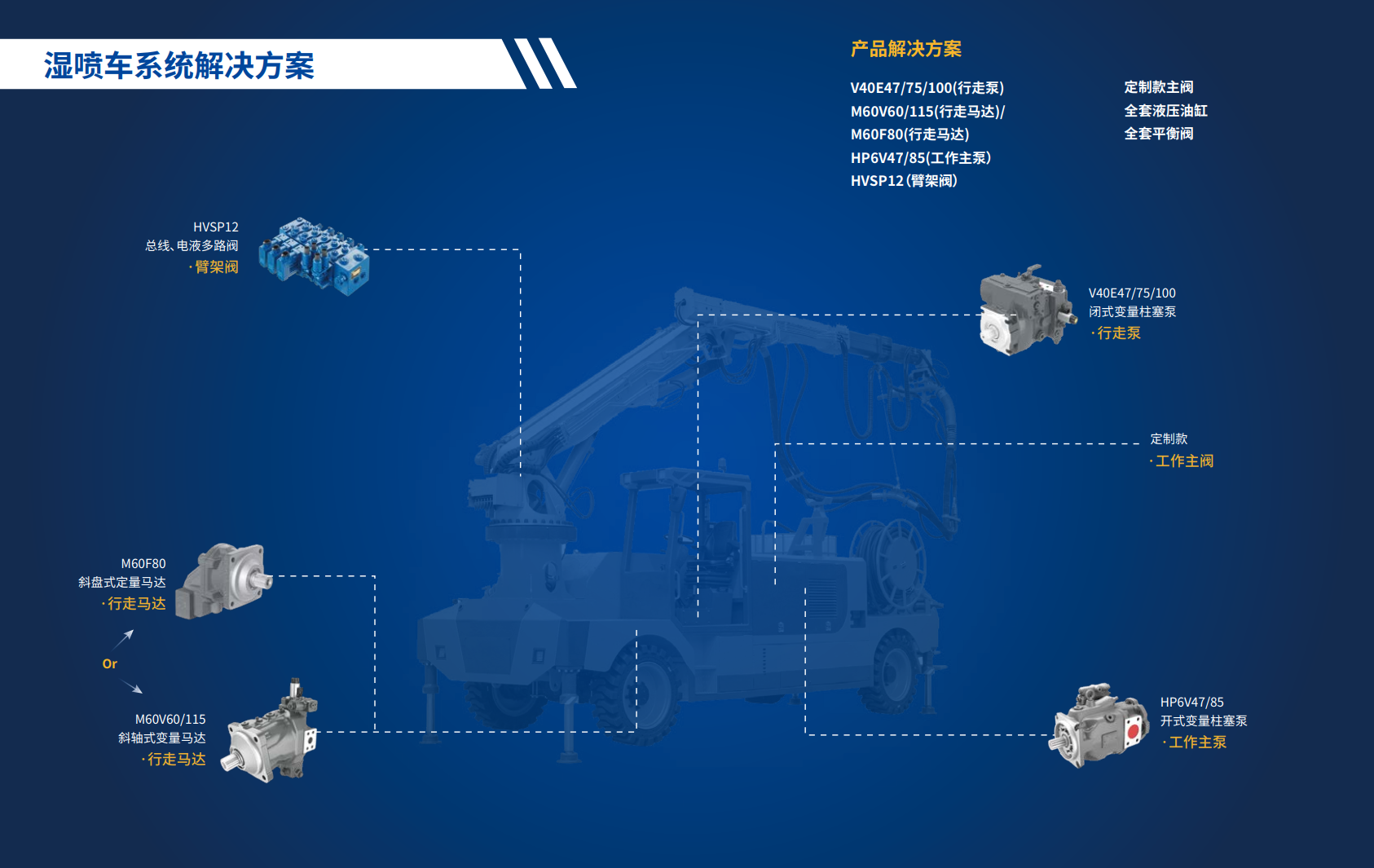 湿喷车系统解决方案

产品解决方案

V40E47/75/100(行走泵)
M60V60/115(行走马达)/
M60F80(行走马达)
HP6V47/85(工作主泵)
HVSP12(臂架阀)

定制款主阀
全套液压油缸
全套平衡阀

HVSP12
总线、电液多路阀
·臂架阀

V40E47/75/100
闭式变量柱塞泵
·行走泵

定制款
·工作主阀

M60F80
斜盘式定量马达
·行走马达

Or

M60V60/115
斜轴式变量马达
·行走马达

HP6V47/85
开式变量柱塞泵
·工作主泵