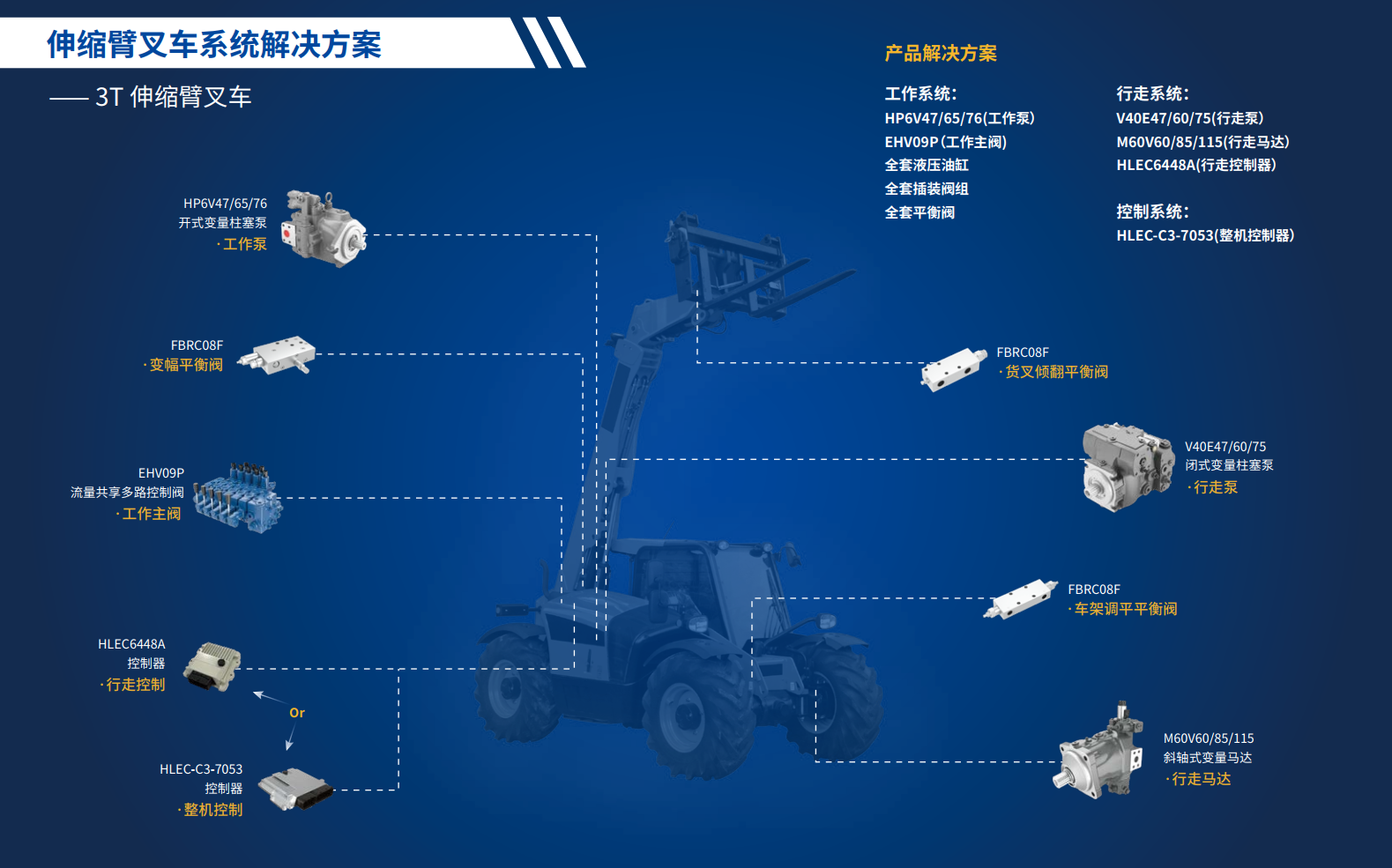 伸缩臂叉车系统解决方案

—— 3T 伸缩臂叉车

产品解决方案

工作系统:
HP6V47/65/76(工作泵)
EHV09P(工作主阀)
全套液压油缸
全套插装阀组
全套平衡阀

行走系统:
V40E47/60/75(行走泵)
M60V60/85/115(行走马达)
HLEC6448A(行走控制器)

控制系统:
HLEC-C3-7053(整机控制器)

HP6V47/65/76
开式变量柱塞泵
·工作泵

FBRC08F
·变幅平衡阀

EHV09P
流量共享多路控制阀
·工作主阀

HLEC6448A
控制器
·行走控制

Or

HLEC-C3-7053
控制器
·整机控制

FBRC08F
·货叉倾翻平衡阀

V40E47/60/75
闭式变量柱塞泵
·行走泵

FBRC08F
·车架调平平衡阀

M60V60/85/115
斜轴式变量马达
·行走马达